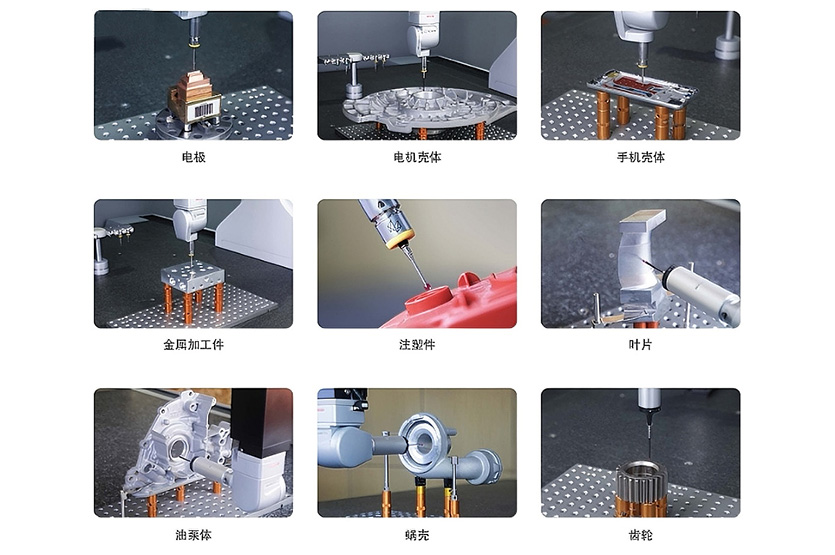 电极

电机壳体

手机壳体

金属加工件

注塑件

叶片

油泵体

蜗壳

齿轮